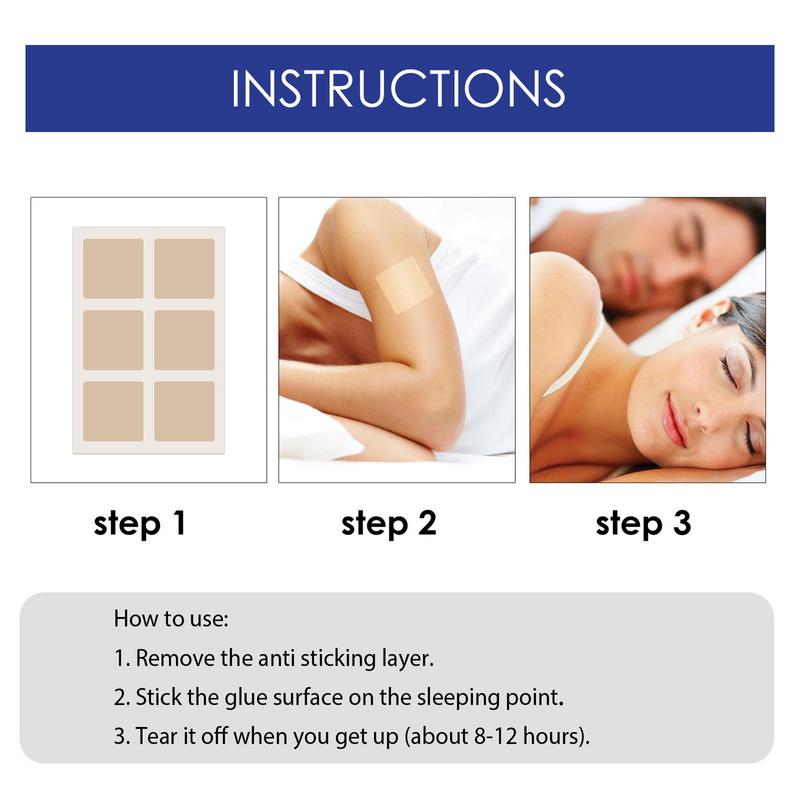 INSTRUCTIONS

step 1

step 2

step 3

How to use:

1. Remove the anti sticking layer.

2. Stick the glue surface on the sleeping point.

3. Tear it off when you get up (about 8-12 hours).